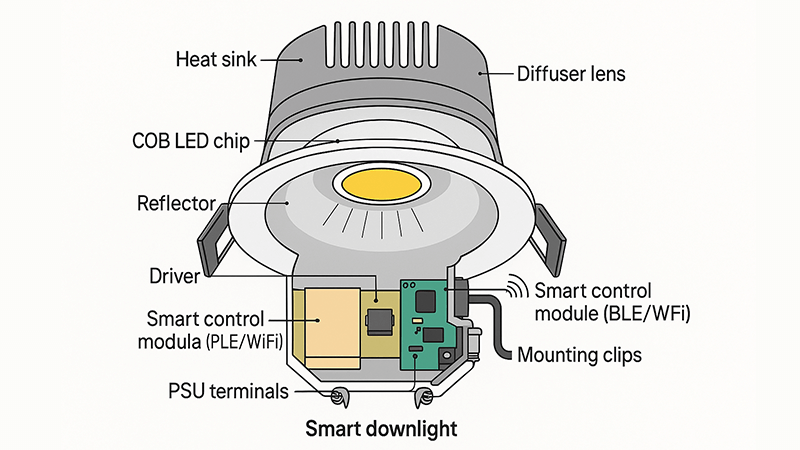 Heat sink
Diffuser lens
COB LED chip
Reflector
Driver
Smart control modula (PLE/WiFi)
Smart control module (BLE/WFi)
Mounting clips
PSU terminals
Smart downlight